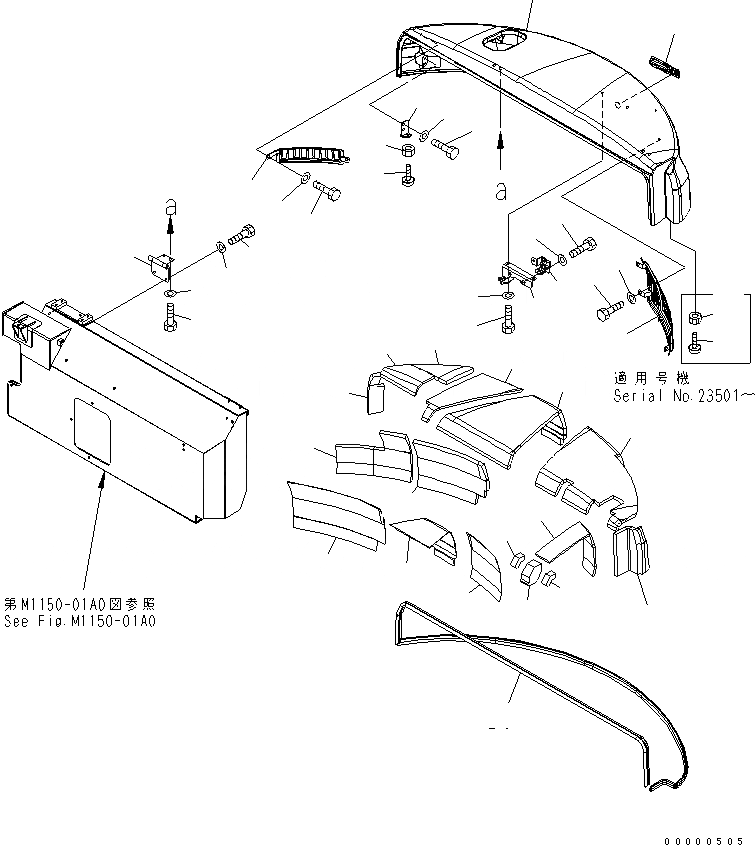 a

a

適用号機
Serial No.23501～

第M1150-01A0図参照
See Fig.M1150-01A0

00000505