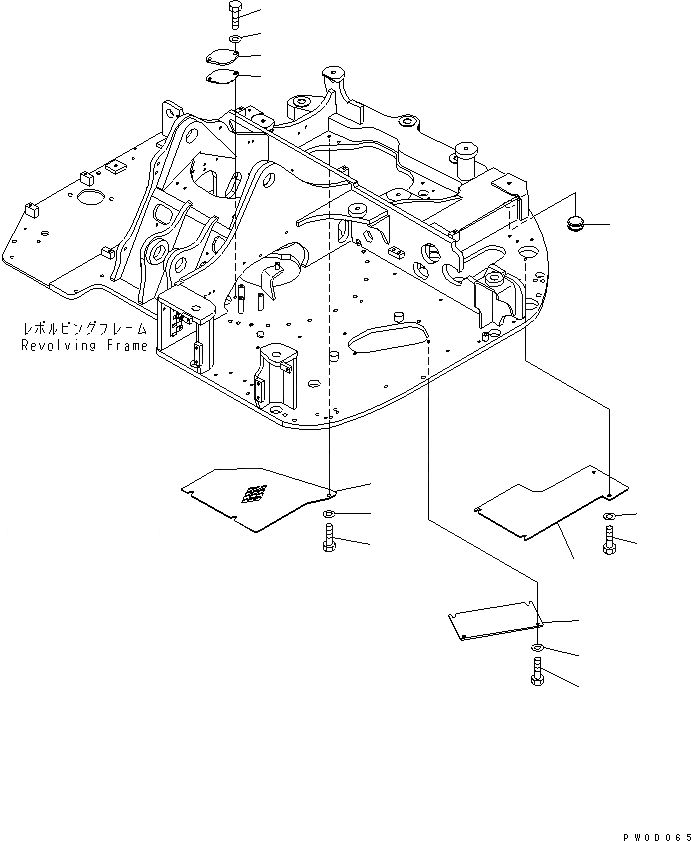 レボルビングフレーム
Revolving Frame

PW0D065