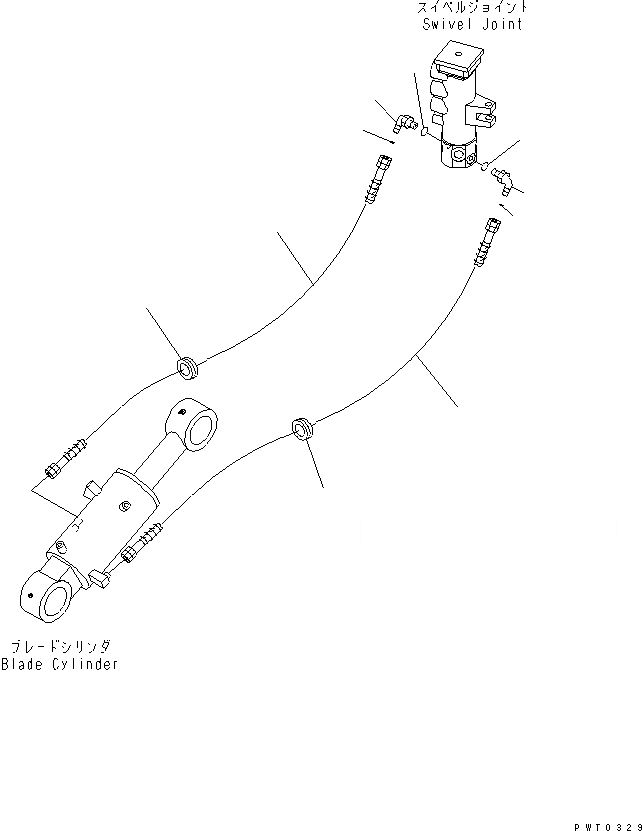 スイベルジョイント
Swivel Joint

ブレードシリンダ
Blade Cylinder

PWT0329