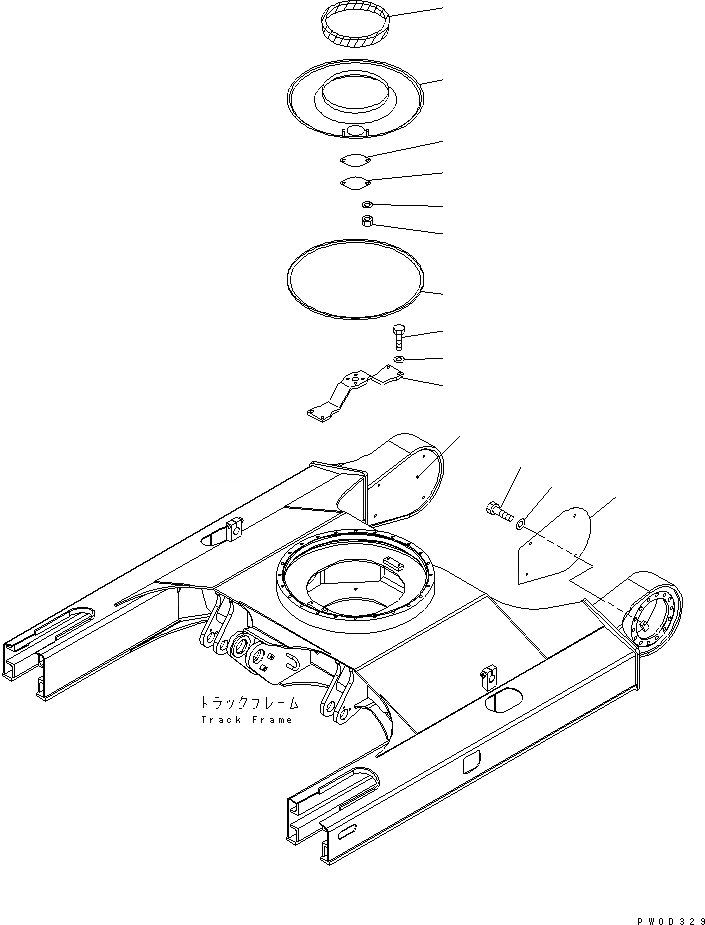 トラックフレーム
Track Frame

PW0D329