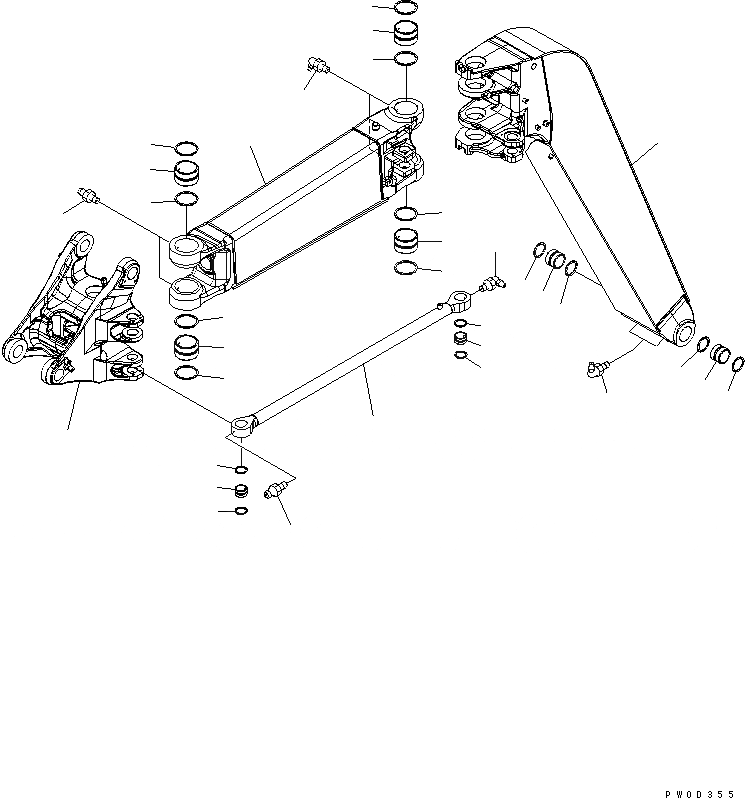 PW0D355