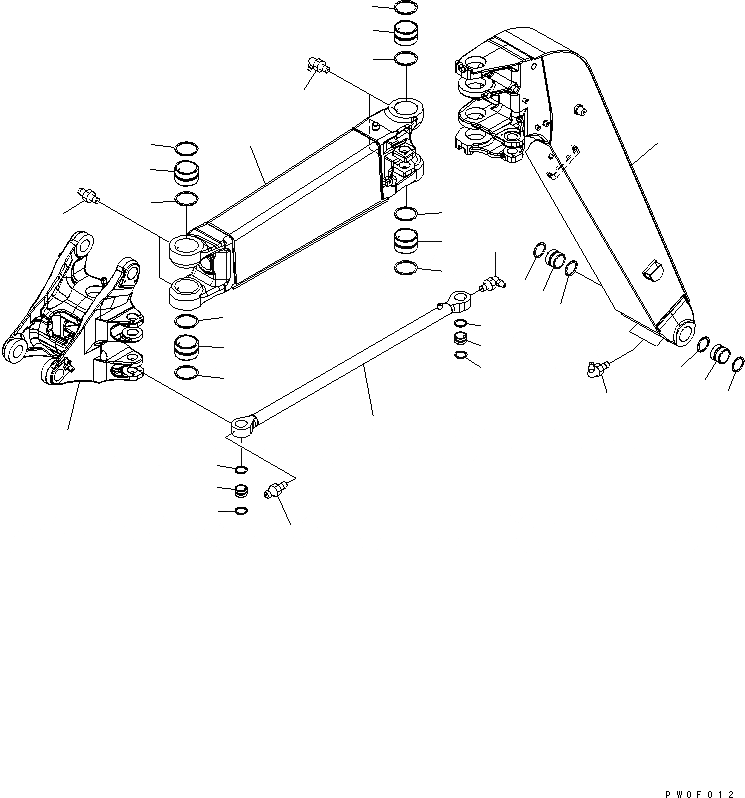 PW0F012