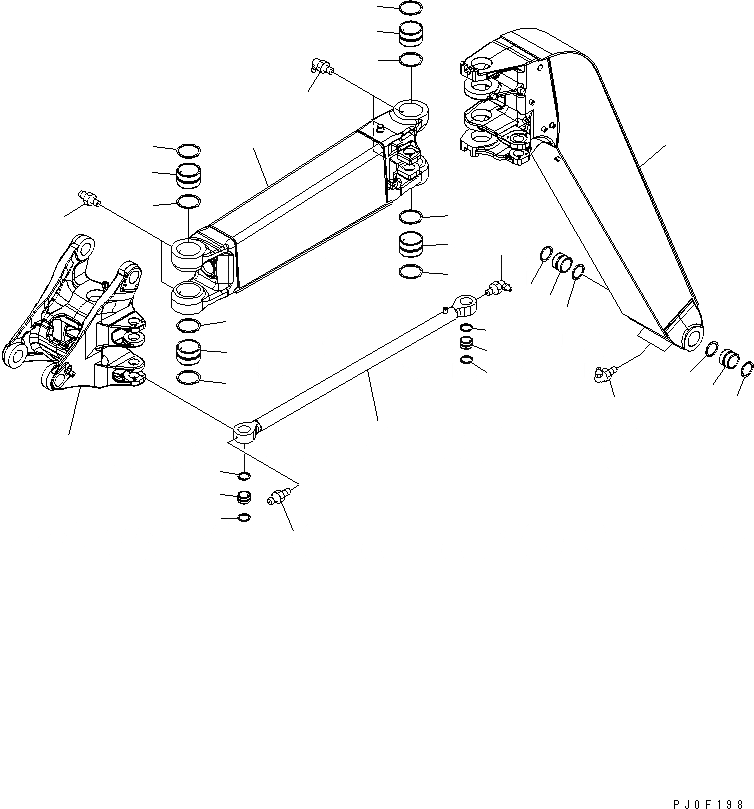 PJ0F198