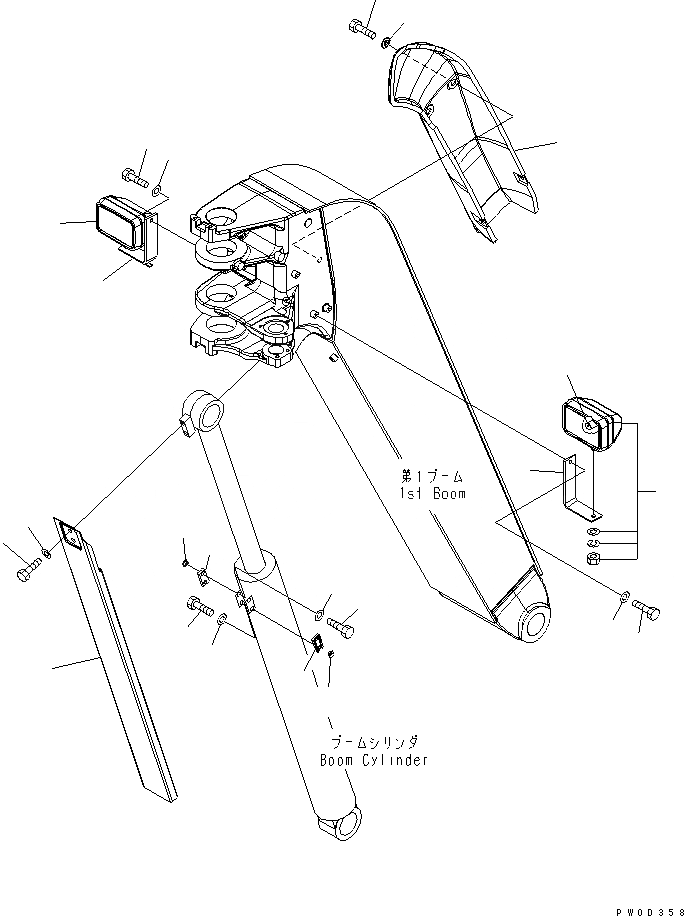 第1ブーム
1st Boom

ブームシリンダ
Boom Cylinder

PW00358