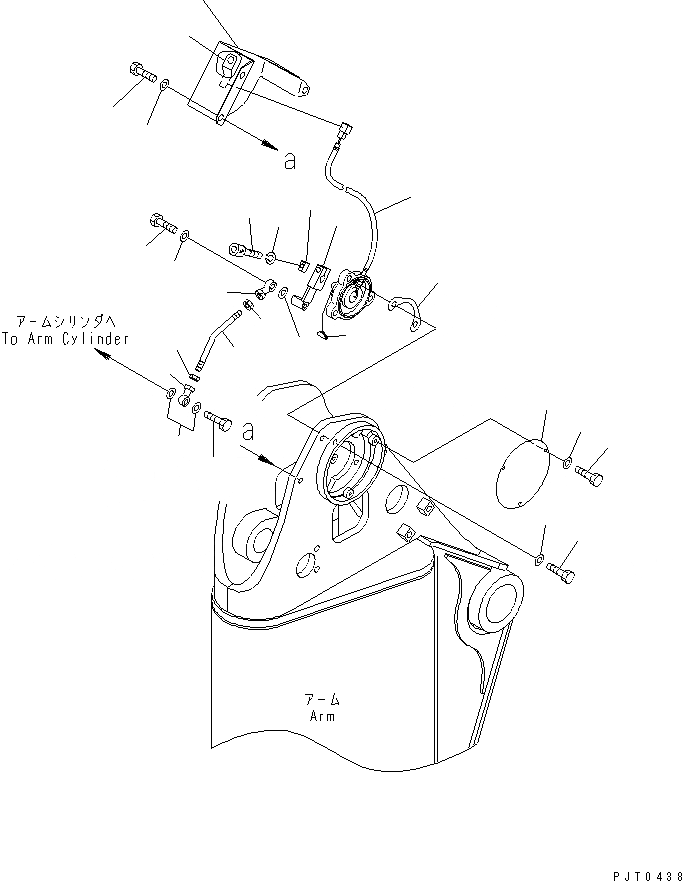 a

アームシリンダへ
To Arm Cylinder

a

アーム
Arm

PJT0438