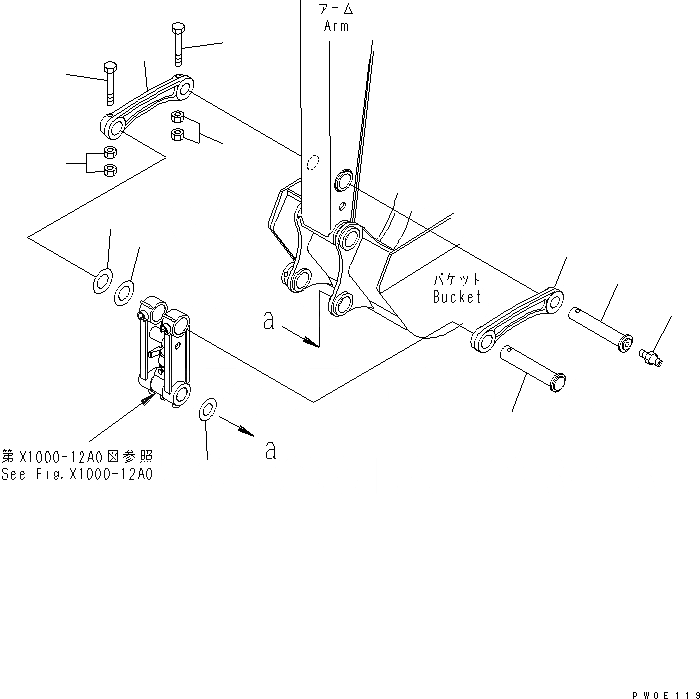 アーム
Arm

バケット
Bucket

a

a

第X1000-12A0図参照
See Fig.X1000-12A0

PW0E119