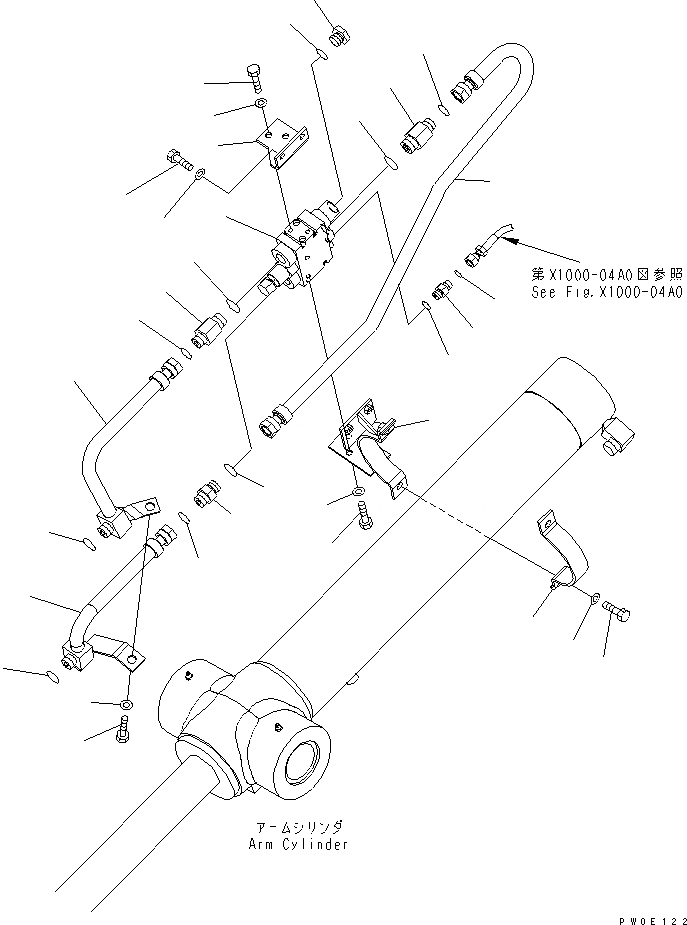 第X1000-04A0図参照
See Fig.X1000-04A0

アームシリンダ
Arm Cylinder

PW0E122