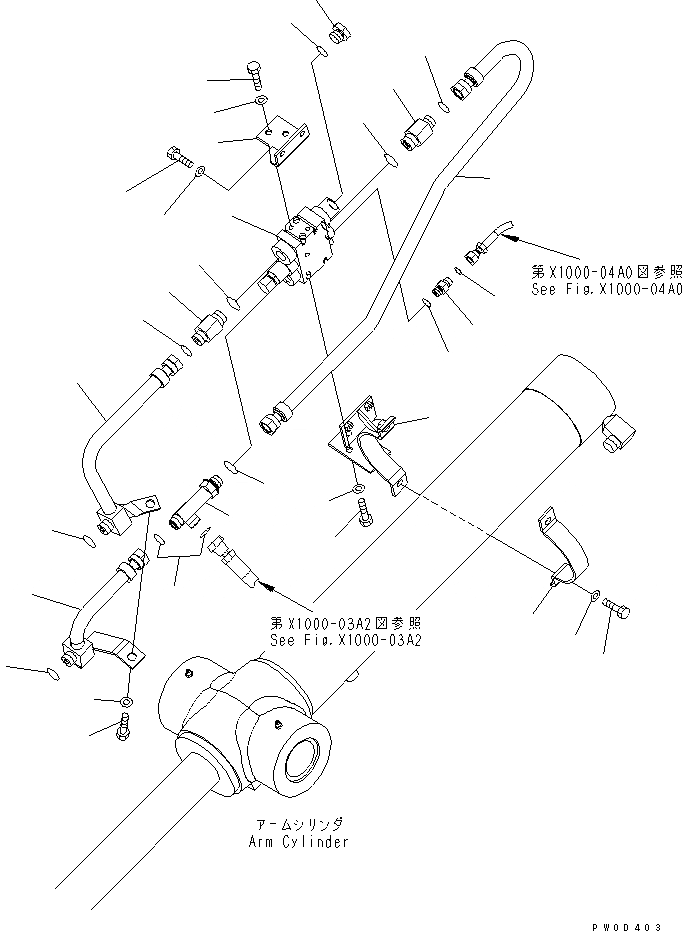 第X1000-04A0図参照
See Fig.X1000-04A0

第X1000-03A2図参照
See Fig.X1000-03A2

アームシリンダ
Arm Cylinder

PW0D403