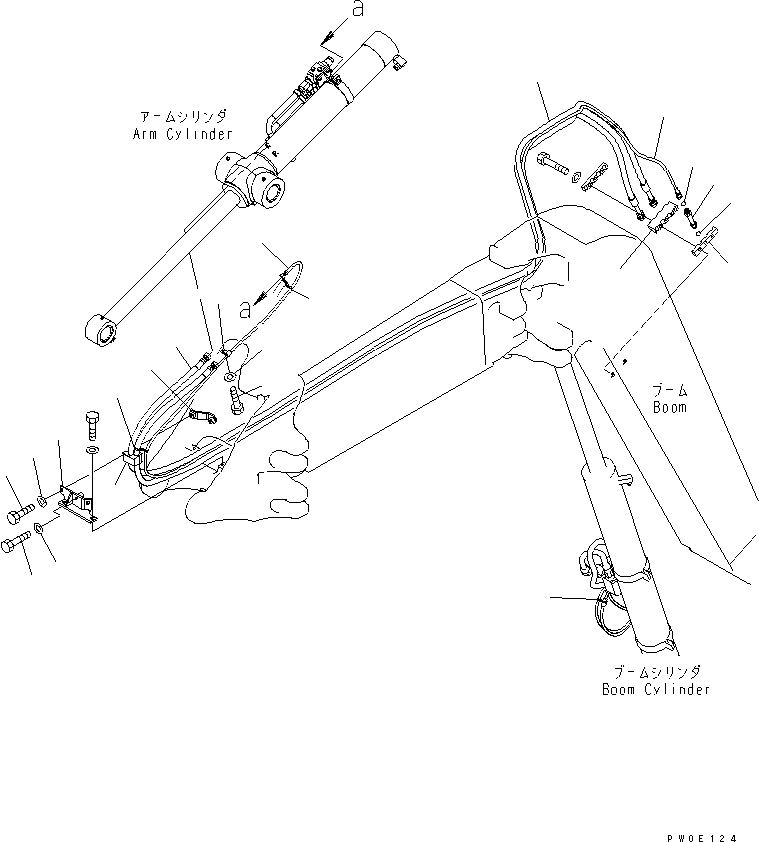 a

アームシリンダ
Arm Cylinder

a

ブーム
Boom

ブームシリンダ
Boom Cylinder

PW0E124