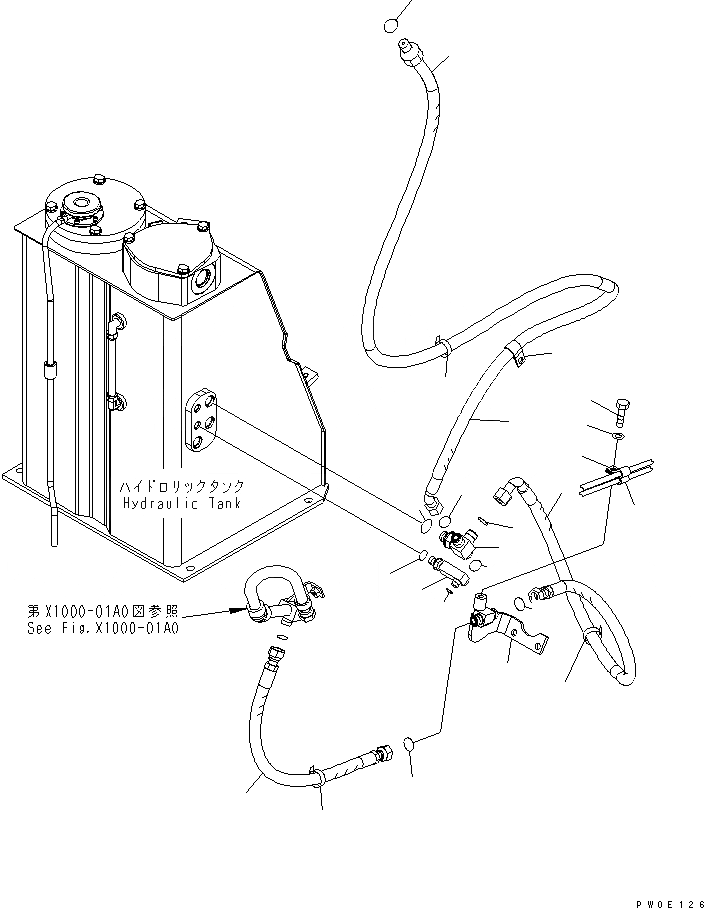 ハイドロリックタンク
Hydraulic Tank

第X1000-01A0図参照
See Fig.X1000-01A0

PW0E126