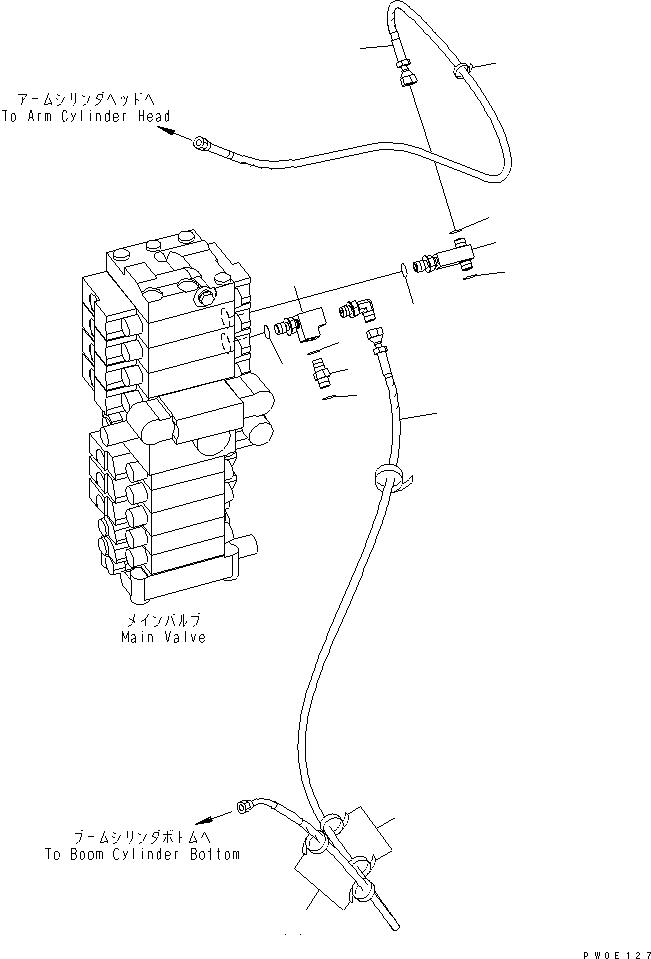 アームシリンダヘッドへ
To Arm Cylinder Head

メインバルブ
Main Valve

ブームシリンダボトムへ
To Boom Cylinder Bottom

PW0E127