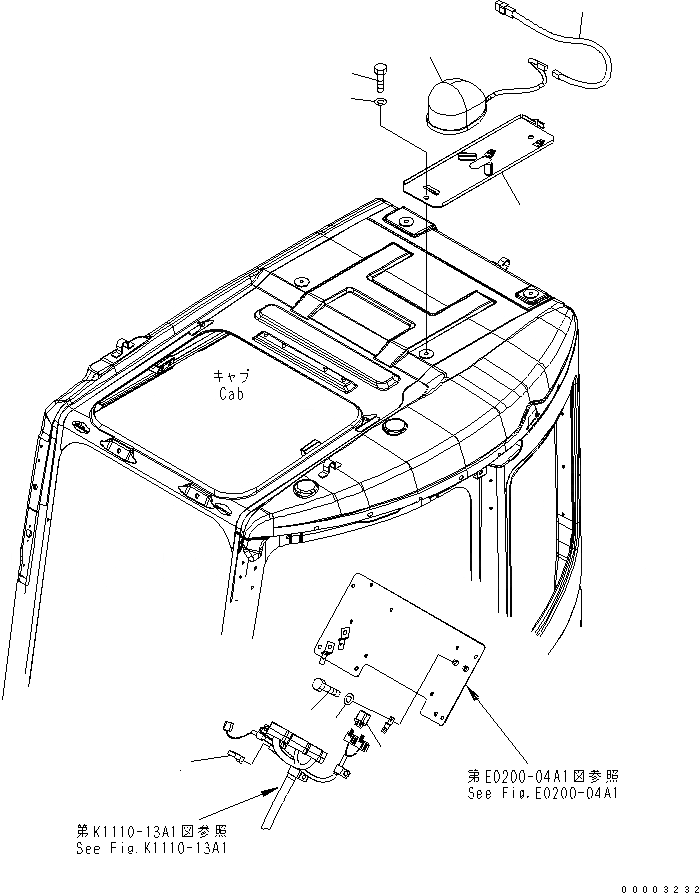 キャブ
Cab

第E0200-04A1図参照
See Fig.E0200-04A1

第K1110-13A1図参照
See Fig.K1110-13A1

00003232