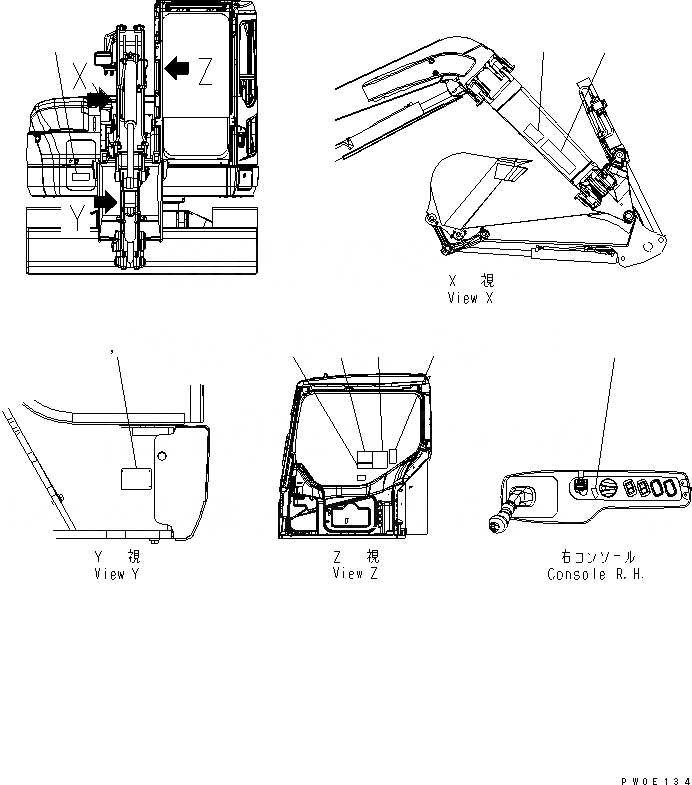 X
Z
Y

X 視
View X

Y 視
View Y

Z 視
View Z

右コンソール
Console R.H.

PW0E134