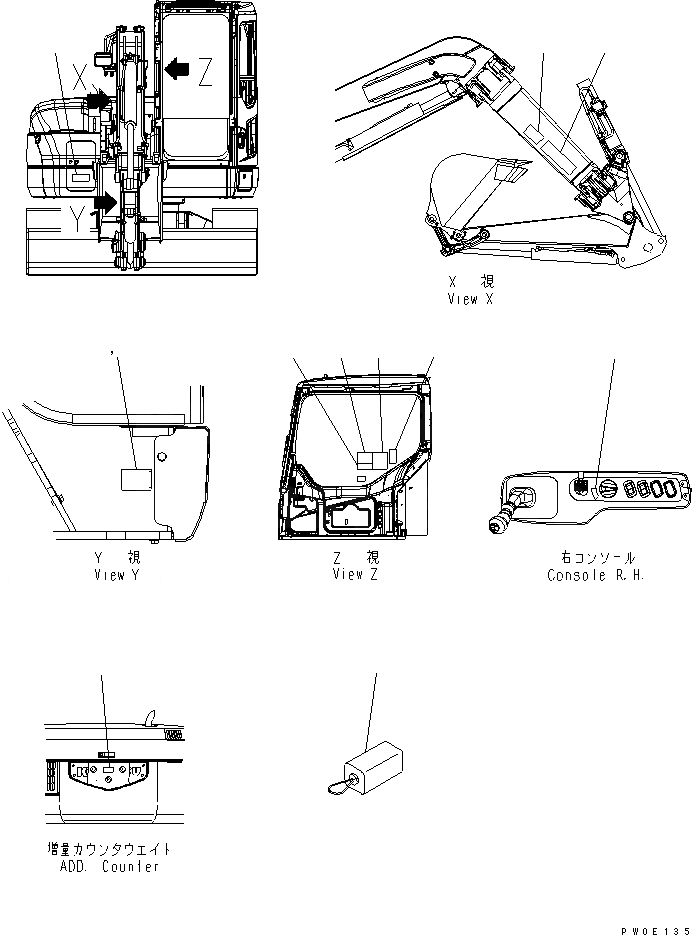 X
Z
Y

X 視
View X

Y 視
View Y

Z 視
View Z

右コンソール
Console R.H.

増量カウンタウェイト
ADD. Counter

PW0E135