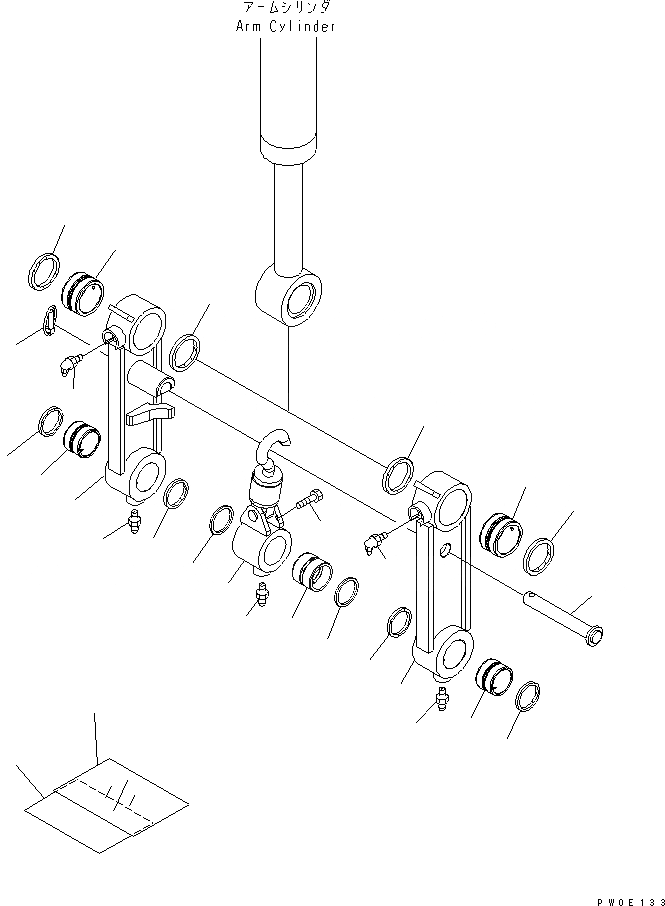 アームシリンダ
Arm Cylinder

PW0E133