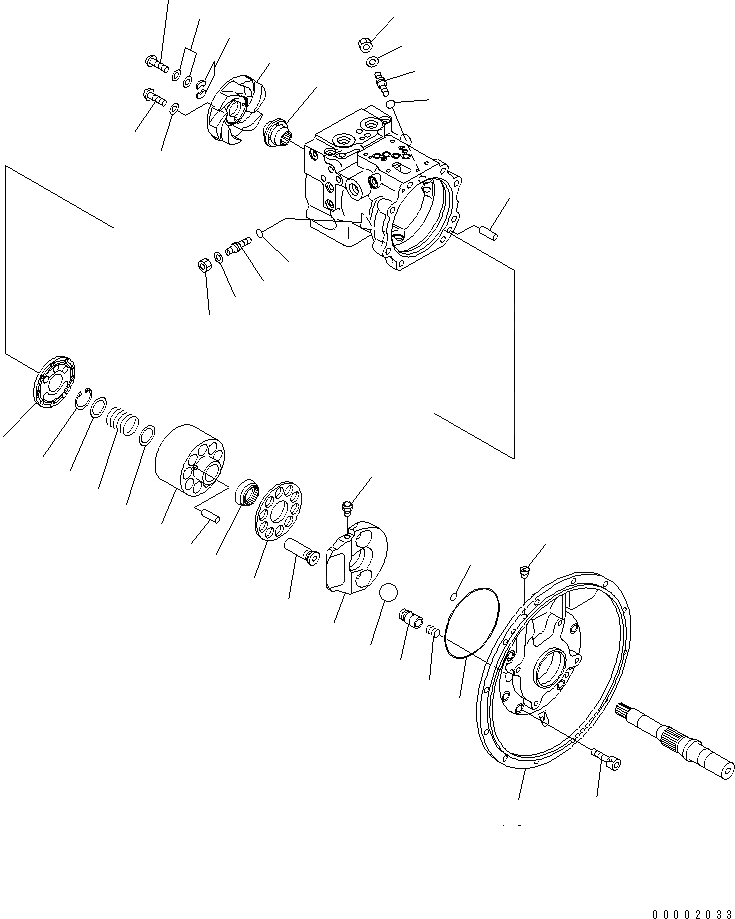 00002033