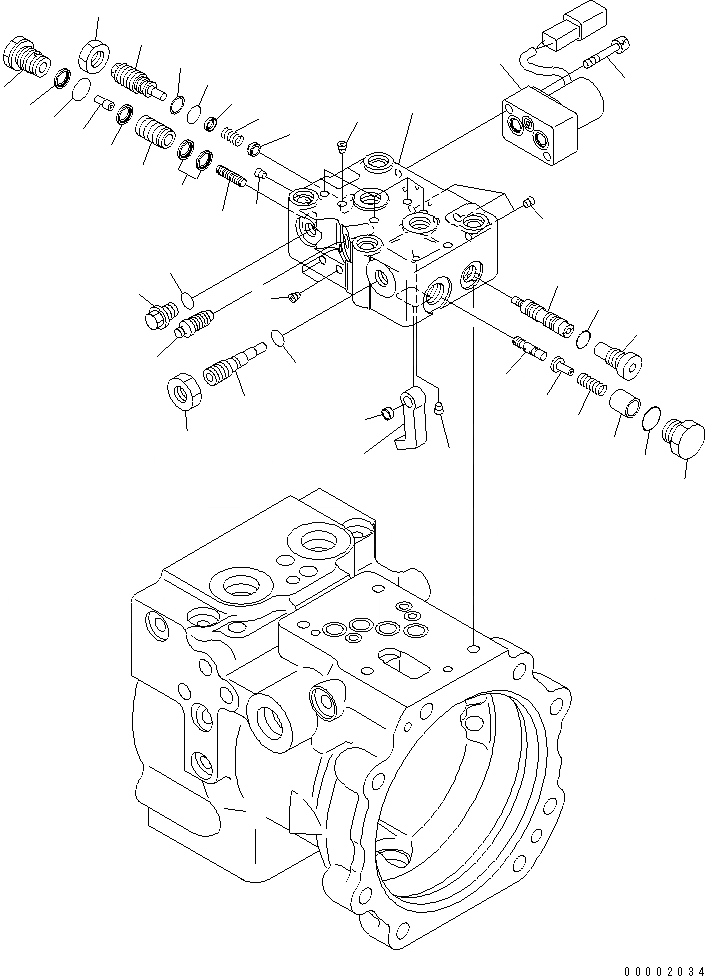 00002034