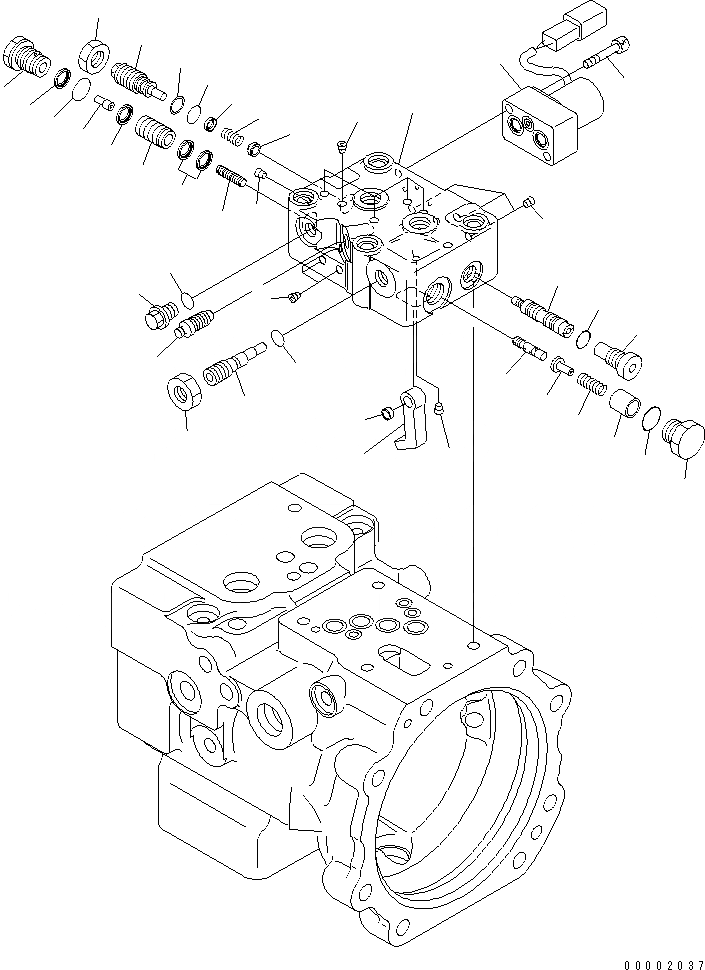 00002037