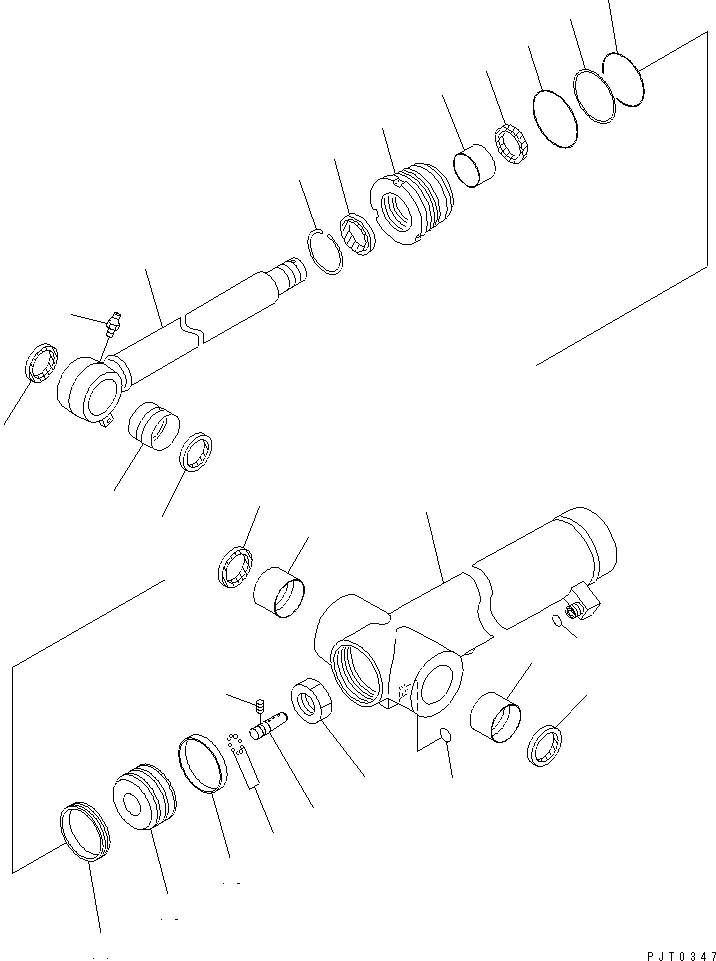 PJT0347