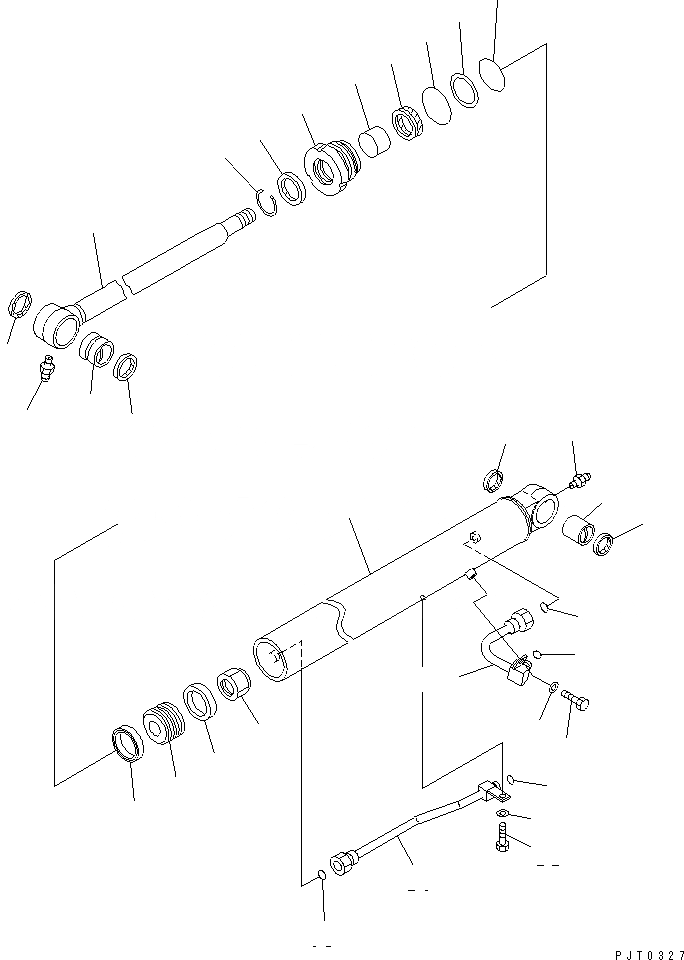 PJT0327