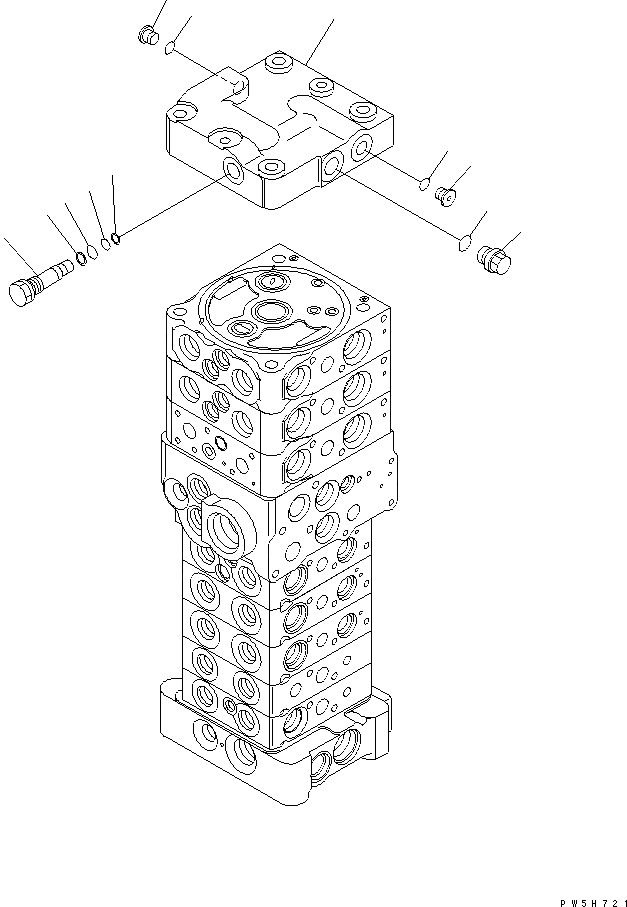 PW5H721