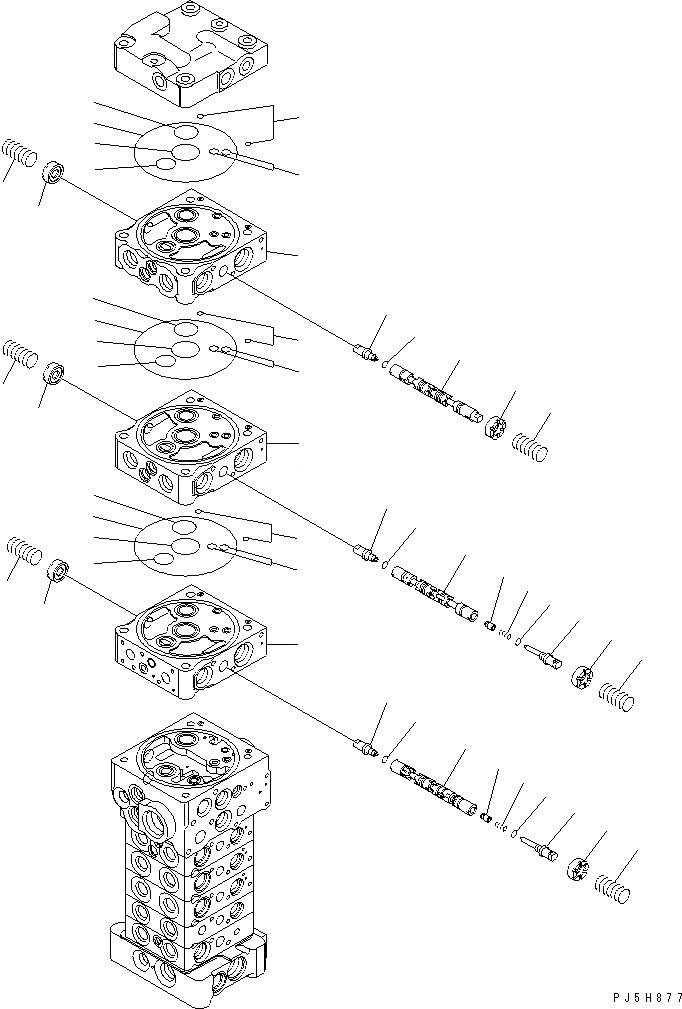 PJ5H877