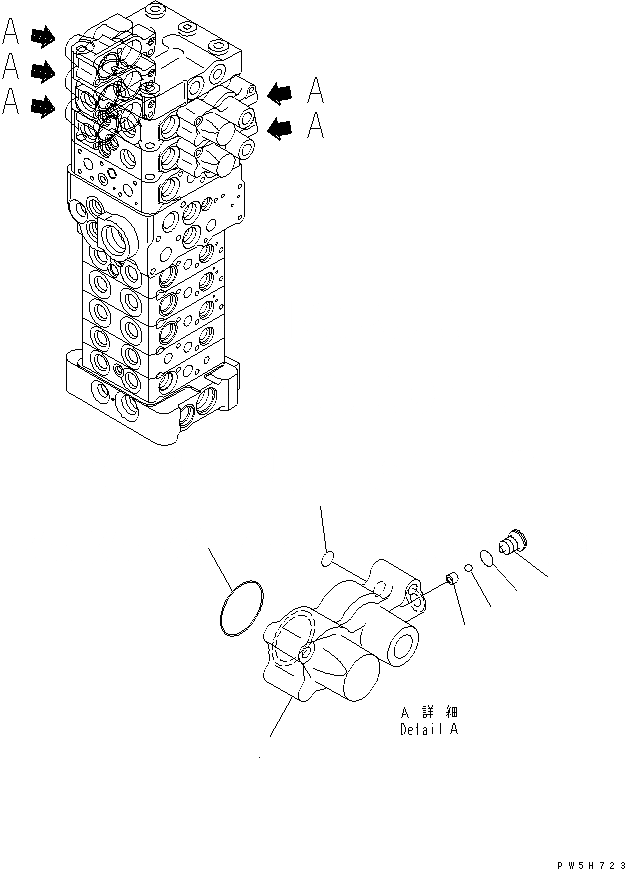 A
A
A
A
A

A 詳細
Detail A

PW5H723