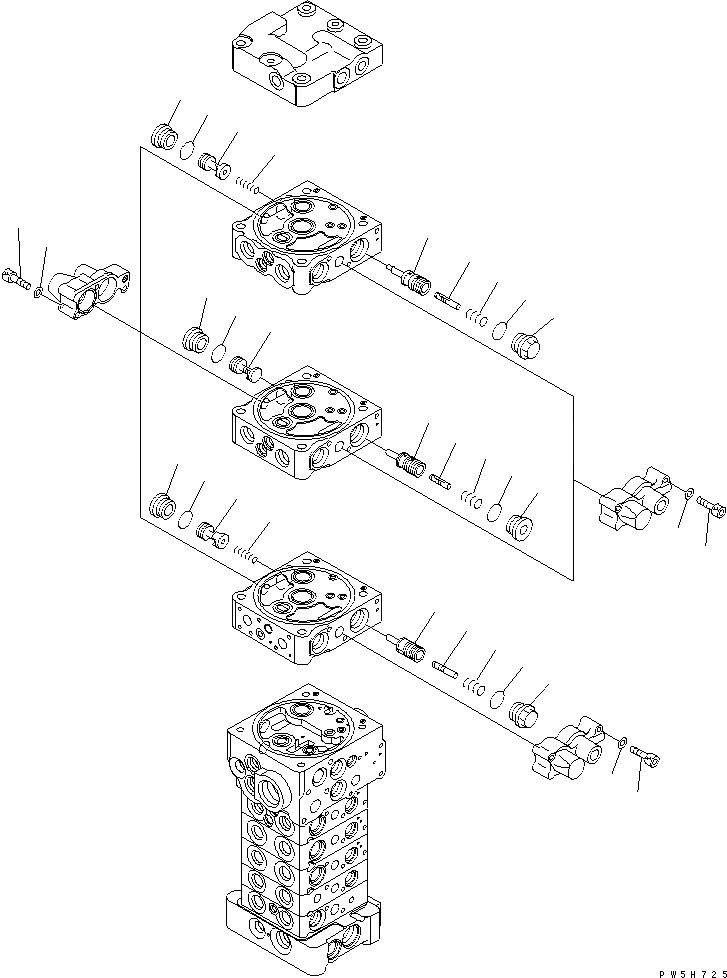 PW5H725