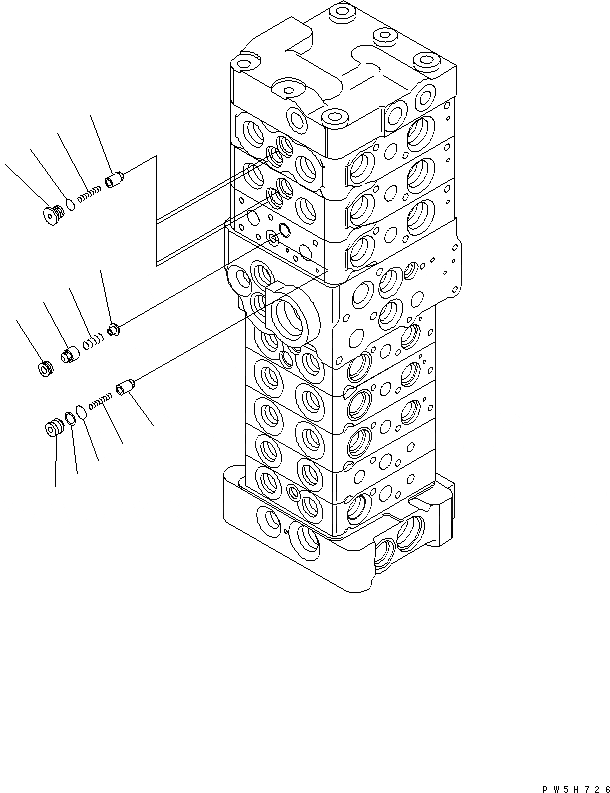 PW5H726