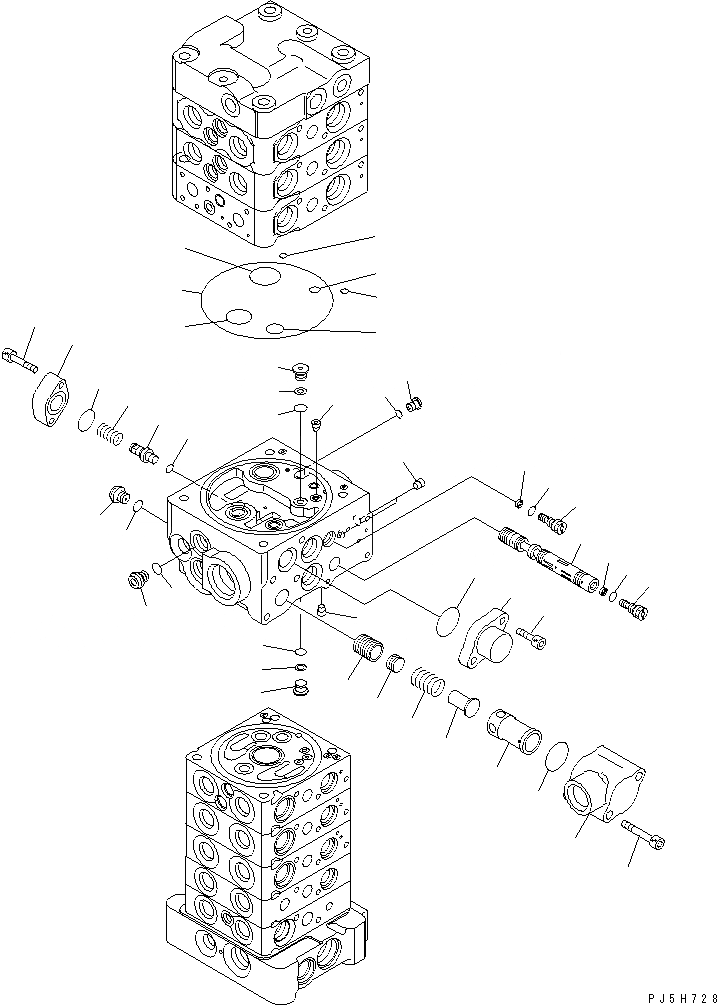 PJ5H728