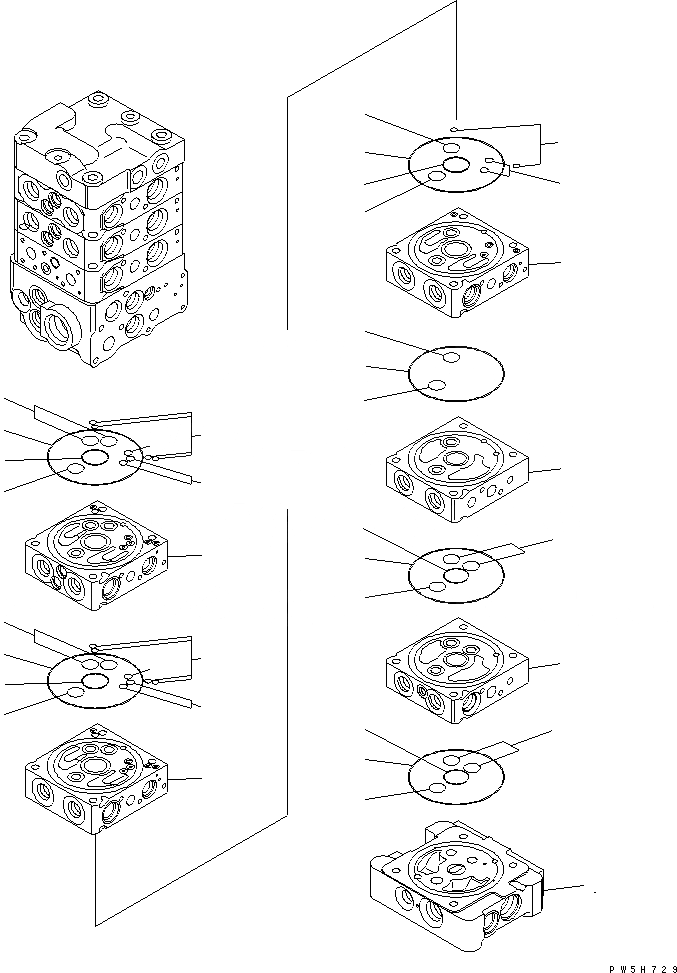 PW5H729