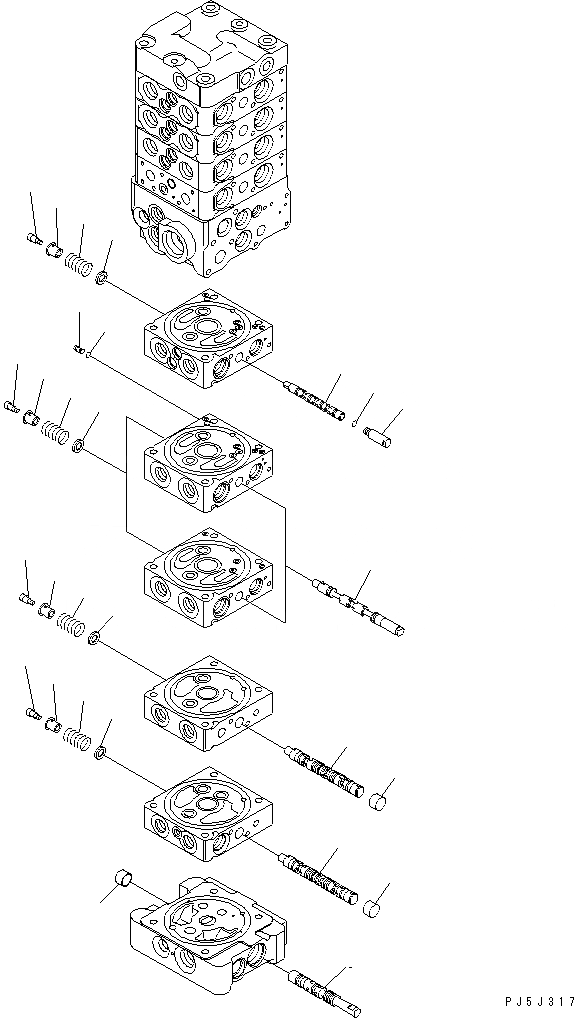 PJ5J317