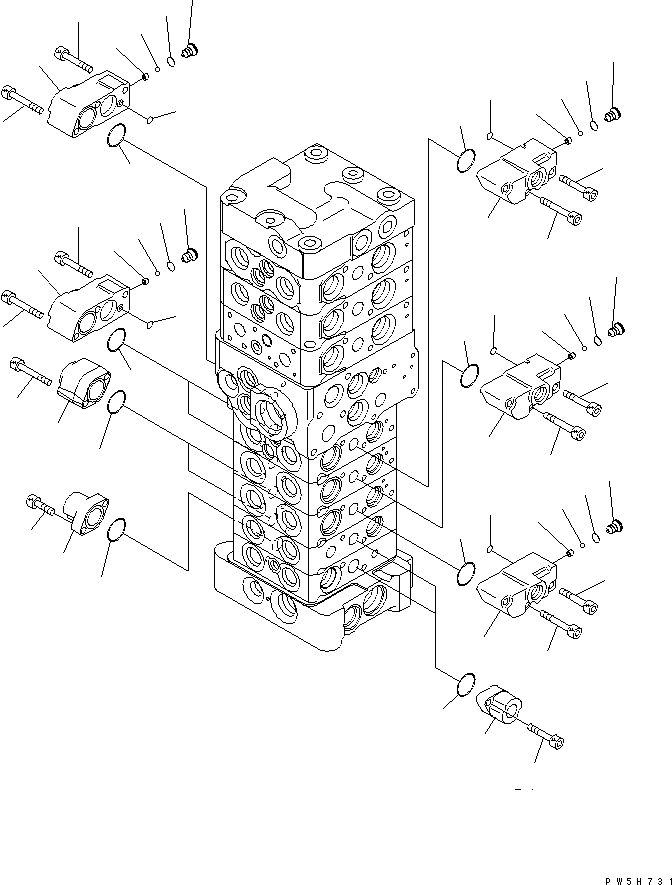 PW5H731