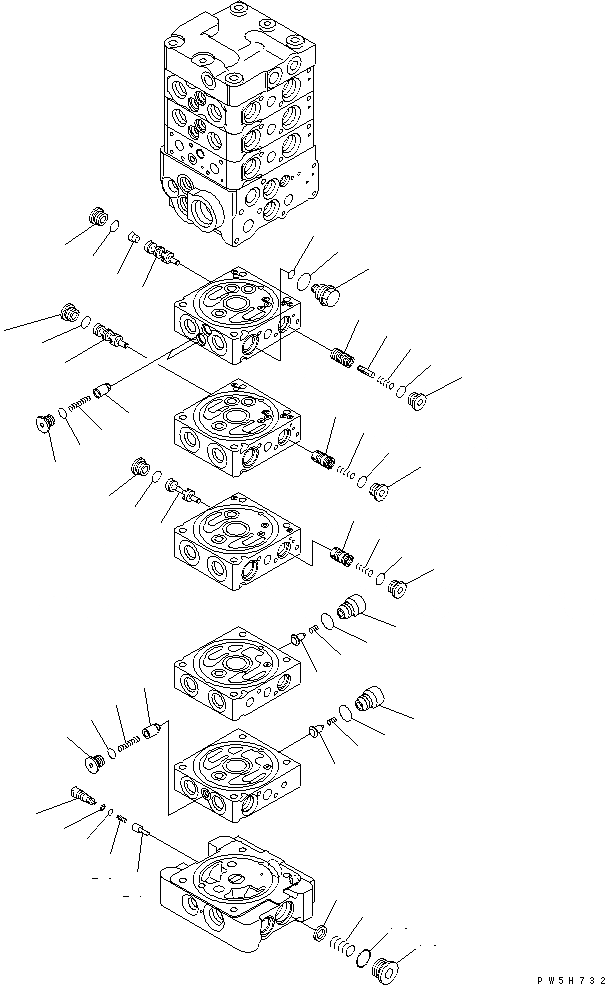 PW5H732