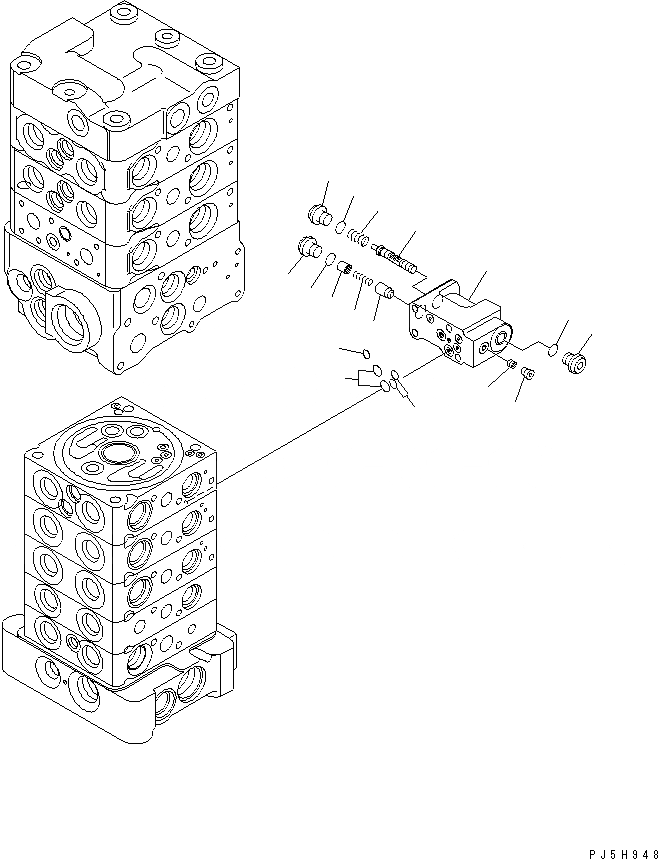 PJ5H948