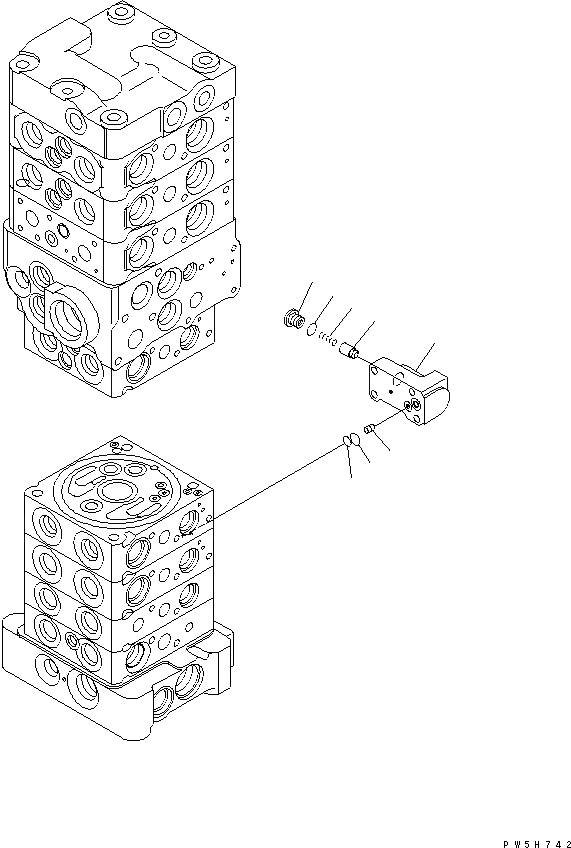 PW5H742