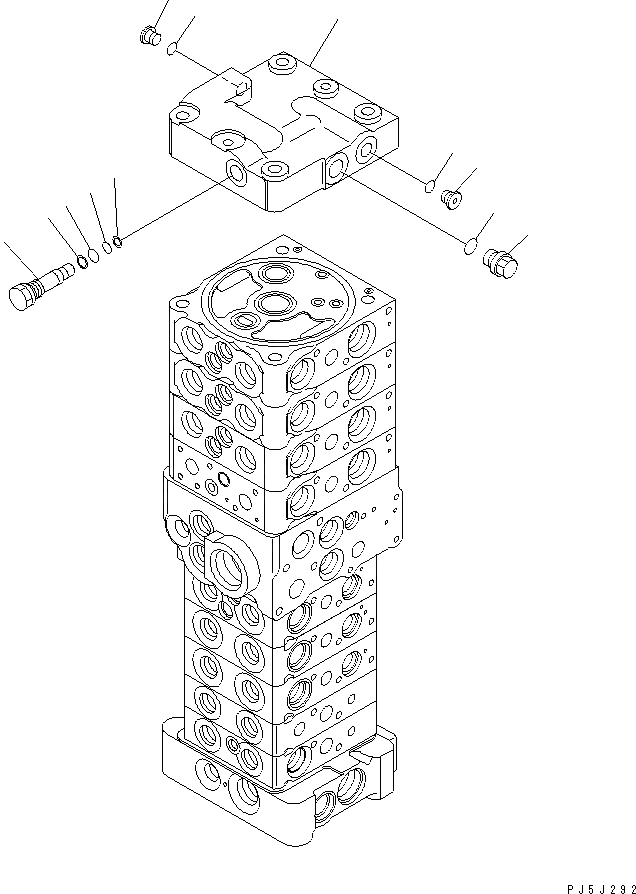 PJ5J292