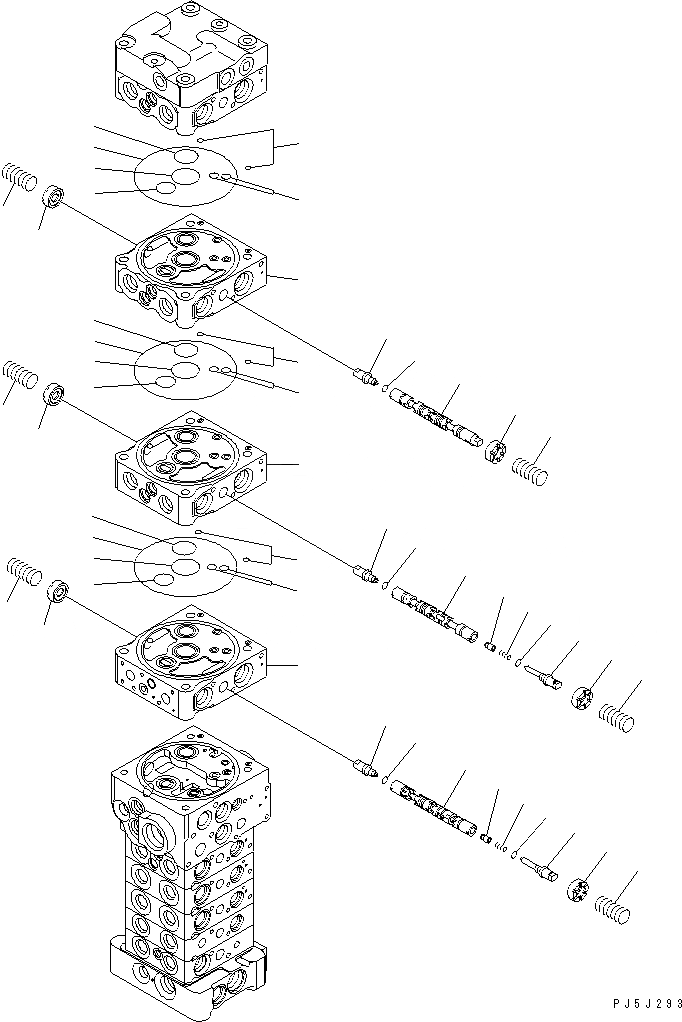 PJ5J293