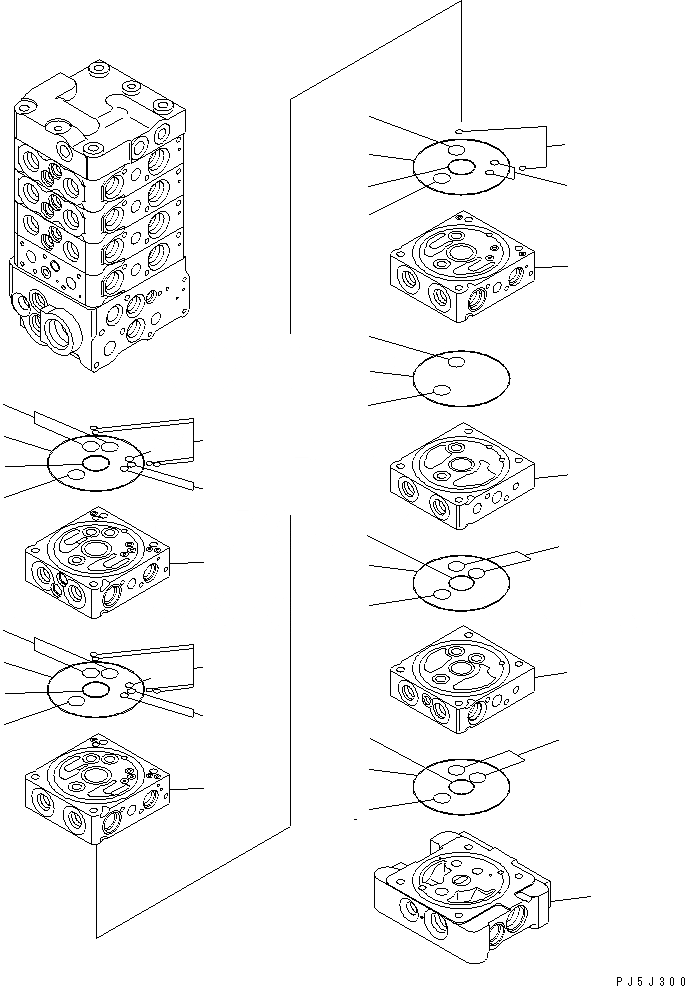 PJ5J300