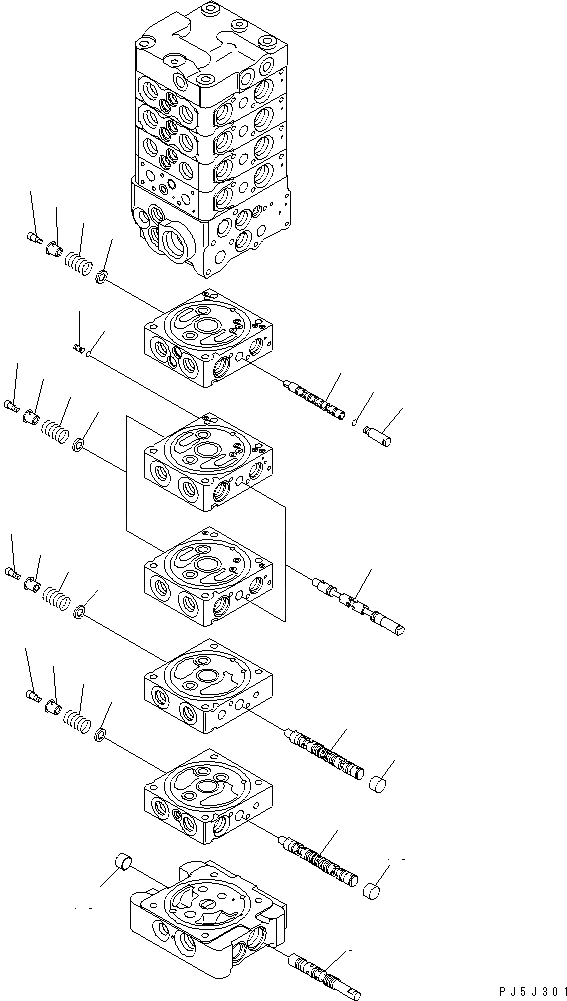 PJ5J301