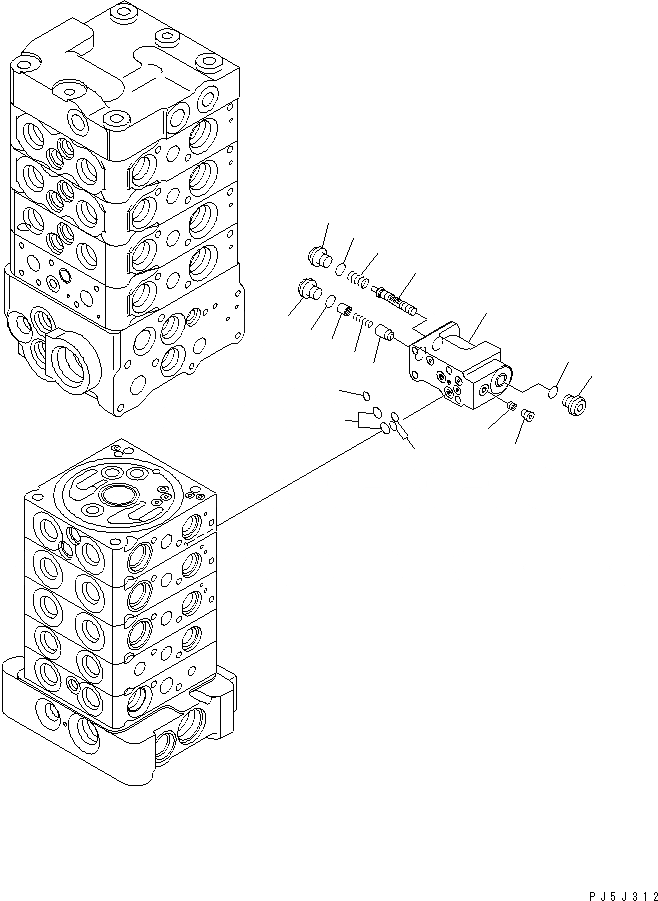 PJ5J312