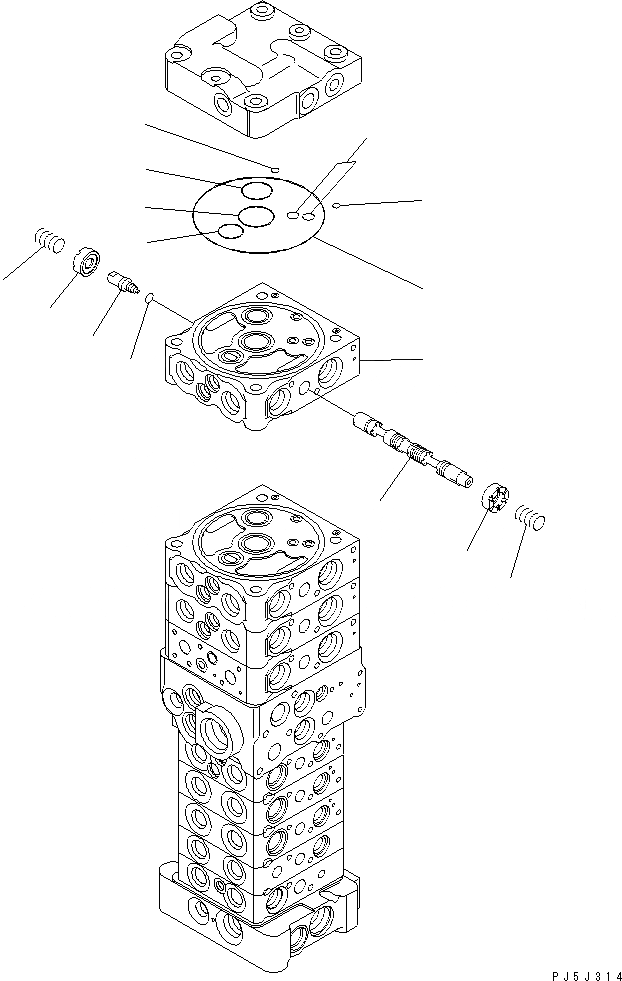 PJ5J314