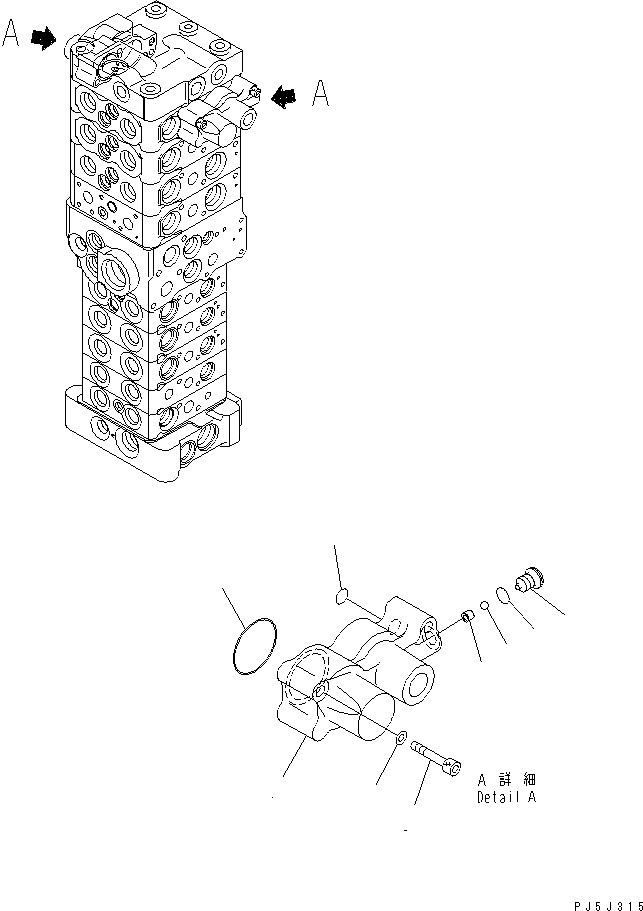 A

A

A 詳細
Detail A

PJ5J315