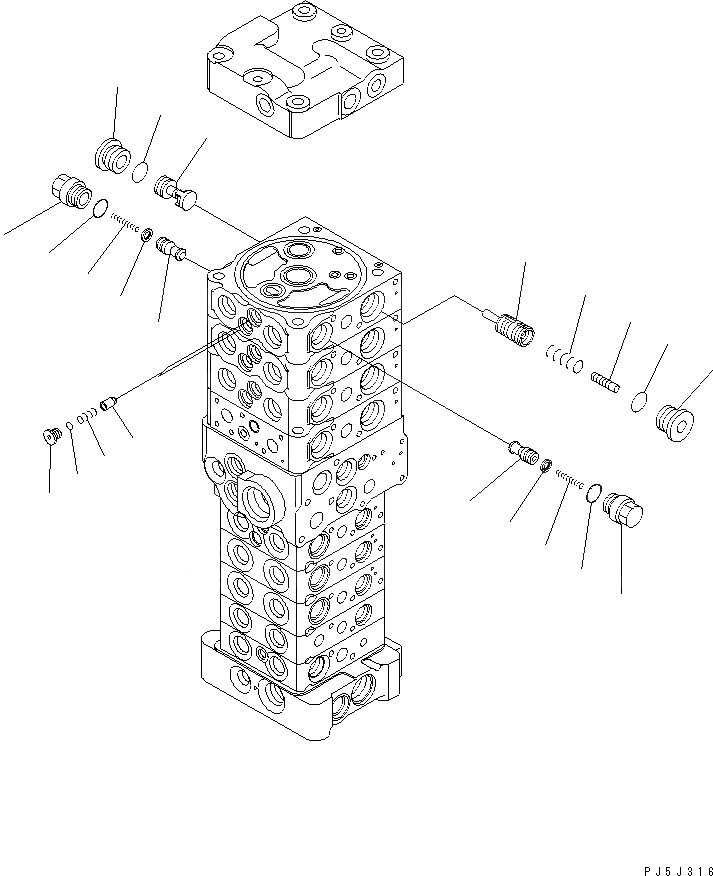 PJ5J316