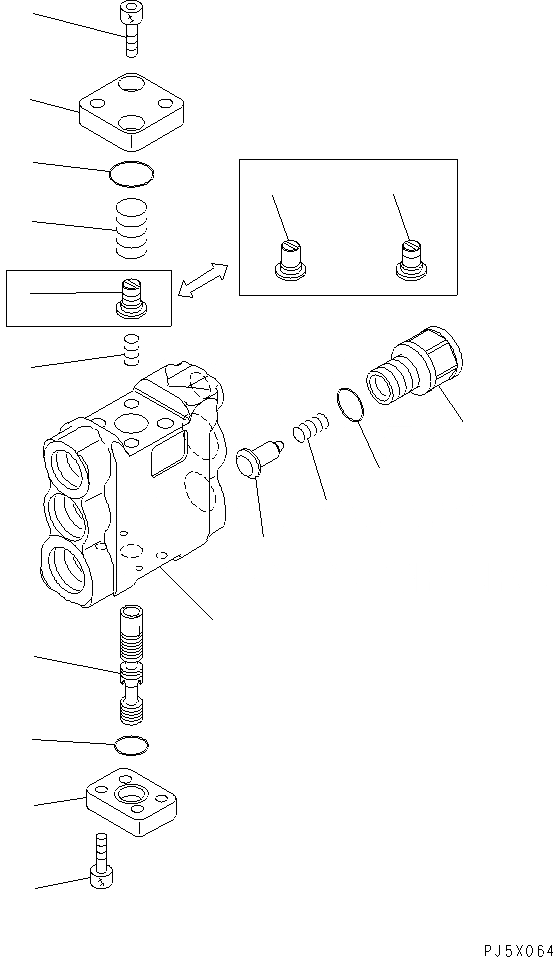 PJ5X064