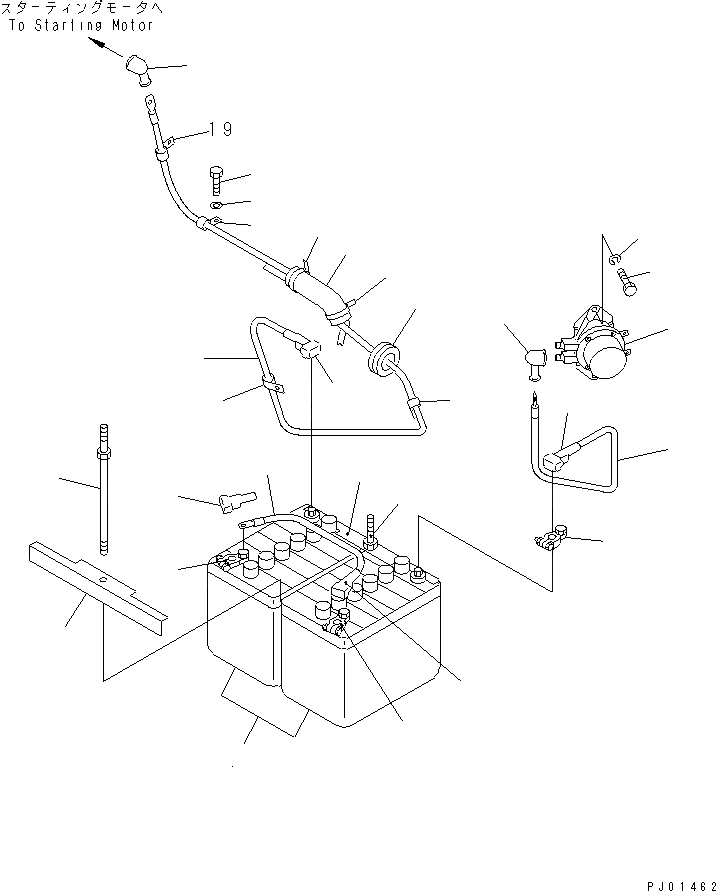 スターティングモータへ
To Starting Motor

19

PJ01462