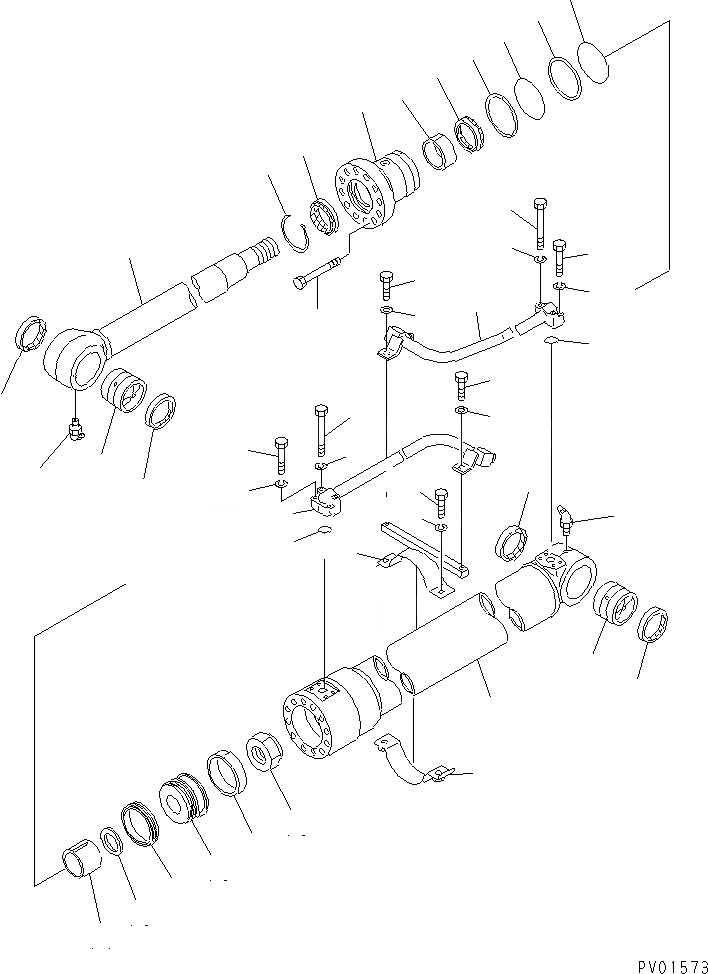 PV01573