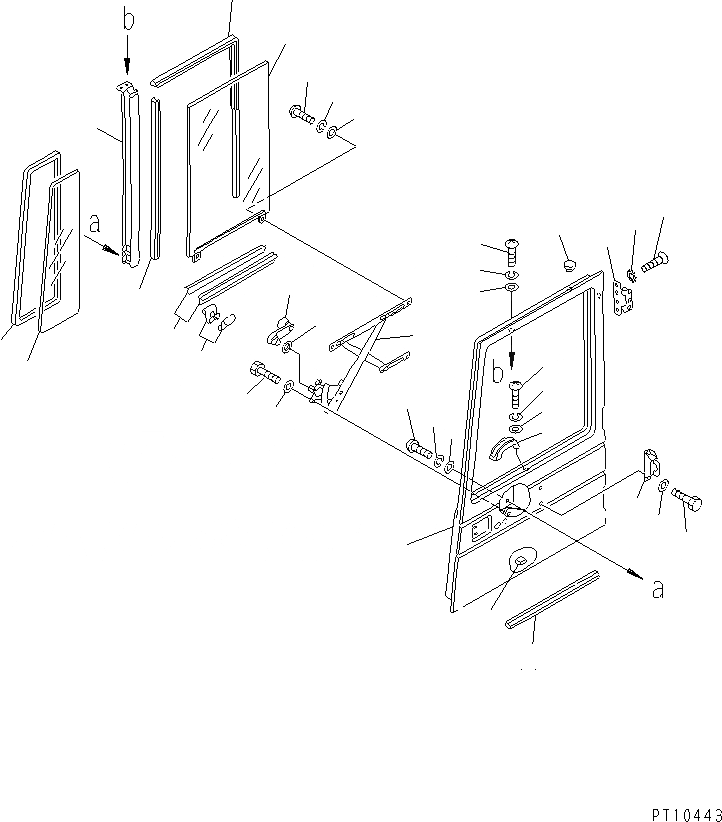 b
a
b
a
PT10443