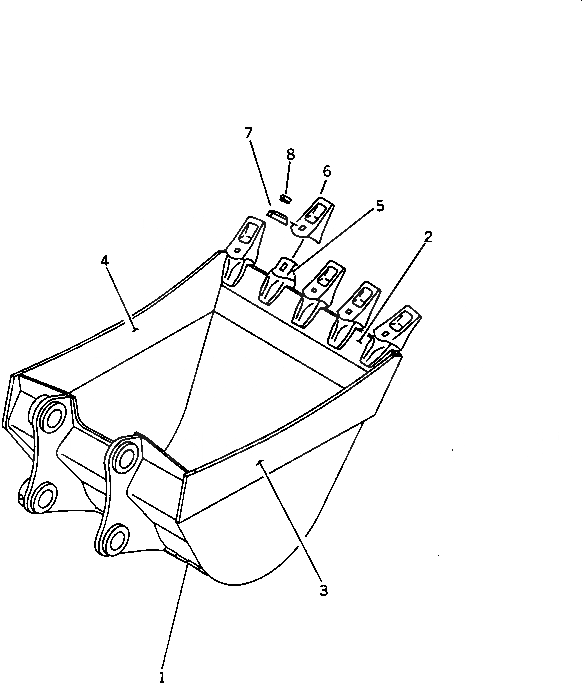 7
8
6
5
2
4
3
1