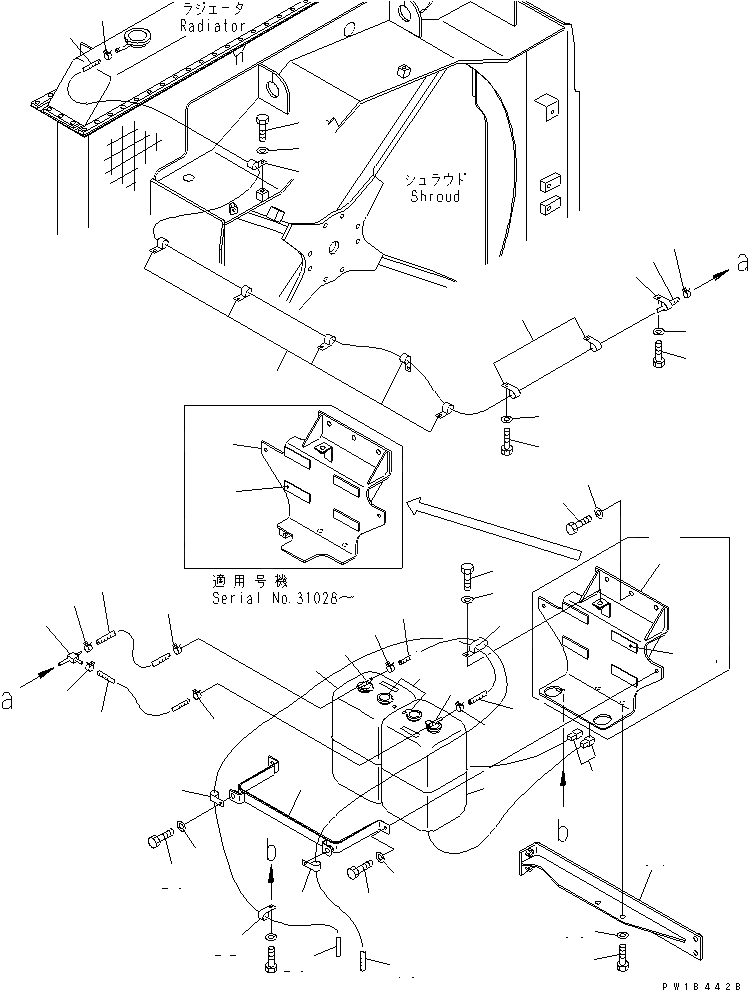 ラジエータ
Radiator

シュラウド
Shroud

a

適用号機
Serial No.31028~

a

b

b

PW1B442B